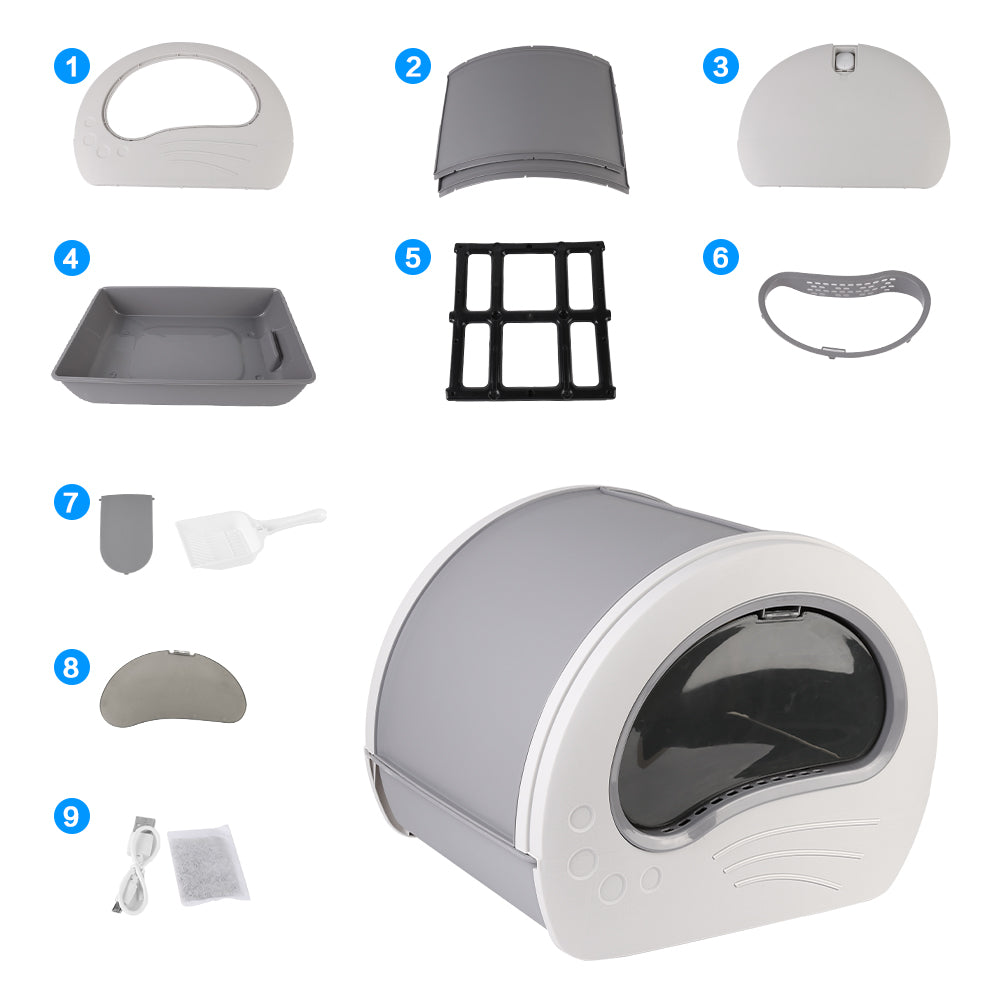 1
2
3
4
5
6
7
8
9