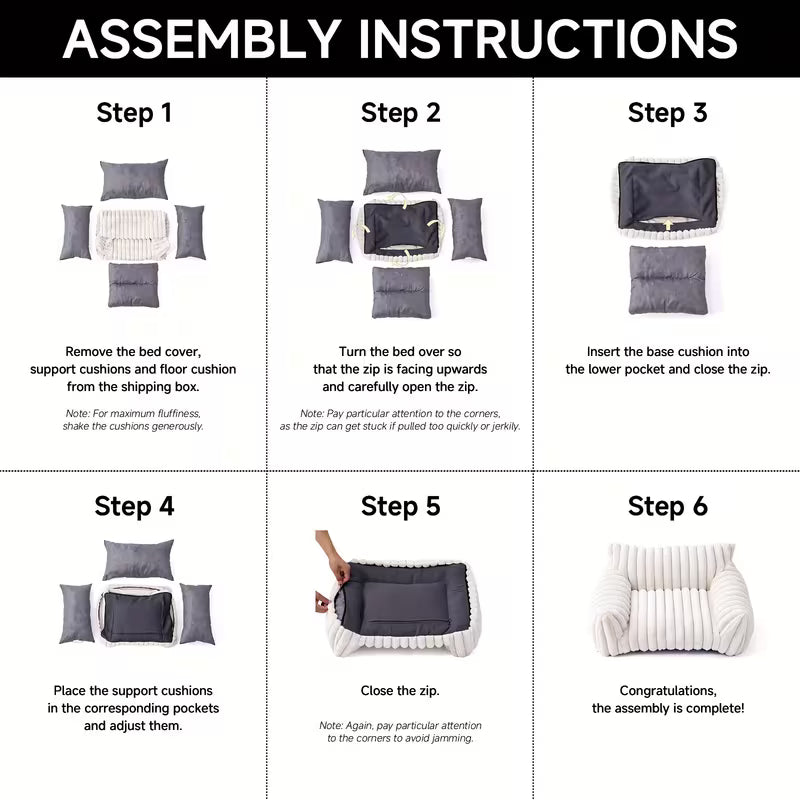 ASSEMBLY INSTRUCTIONS

Step 1

Remove the bed cover, support cushions and floor cushion from the shipping box.

Note: For maximum fluffiness, shake the cushions generously.

Step 2

Turn the bed over so that the zip is facing upwards and carefully open the zip.

Note: Pay particular attention to the corners, as the zip can get stuck if pulled too quickly or jerkily.

Step 3

Insert the base cushion into the lower pocket and close the zip.

Step 4

Place the support cushions in the corresponding pockets and adjust them.

Step 5

Close the zip.

Note: Again, pay particular attention to the corners to avoid jamming.

Step 6

Congratulations, the assembly is complete!